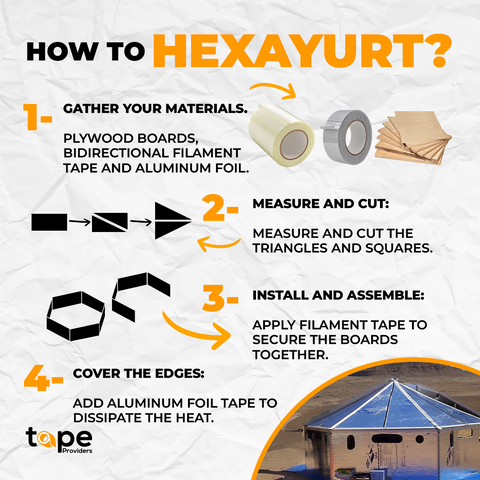 HOW TO HEXAYURT?

1- GATHER YOUR MATERIALS.

PLYWOOD BOARDS, BIDIRECTIONAL FILAMENT TAPE AND ALUMINUM FOIL.

2- MEASURE AND CUT:

MEASURE AND CUT THE TRIANGLES AND SQUARES.

3- INSTALL AND ASSEMBLE:

APPLY FILAMENT TAPE TO SECURE THE BOARDS TOGETHER.

4- COVER THE EDGES:

ADD ALUMINUM FOIL TAPE TO DISSIPATE THE HEAT.

tape Providers