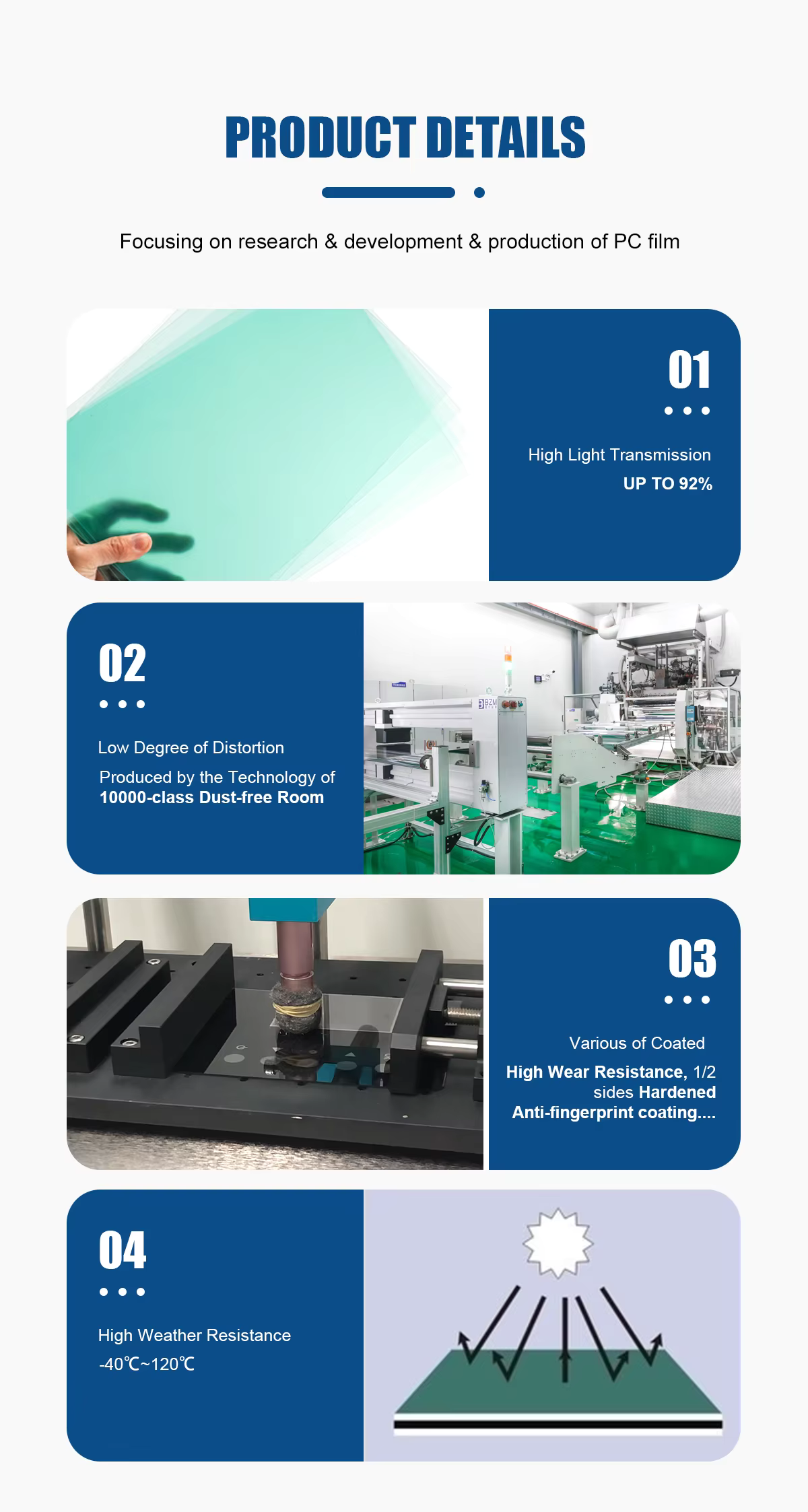 PRODUCT DETAILS

Focusing on research & development & production of PC film

01

High Light Transmission
UP TO 92%

02

Low Degree of Distortion
Produced by the Technology of
10000-class Dust-free Room

BZM

03

Various of Coated
High Wear Resistance, 1/2 sides Hardened
Anti-fingerprint coating....

04

High Weather Resistance
-40℃~120℃