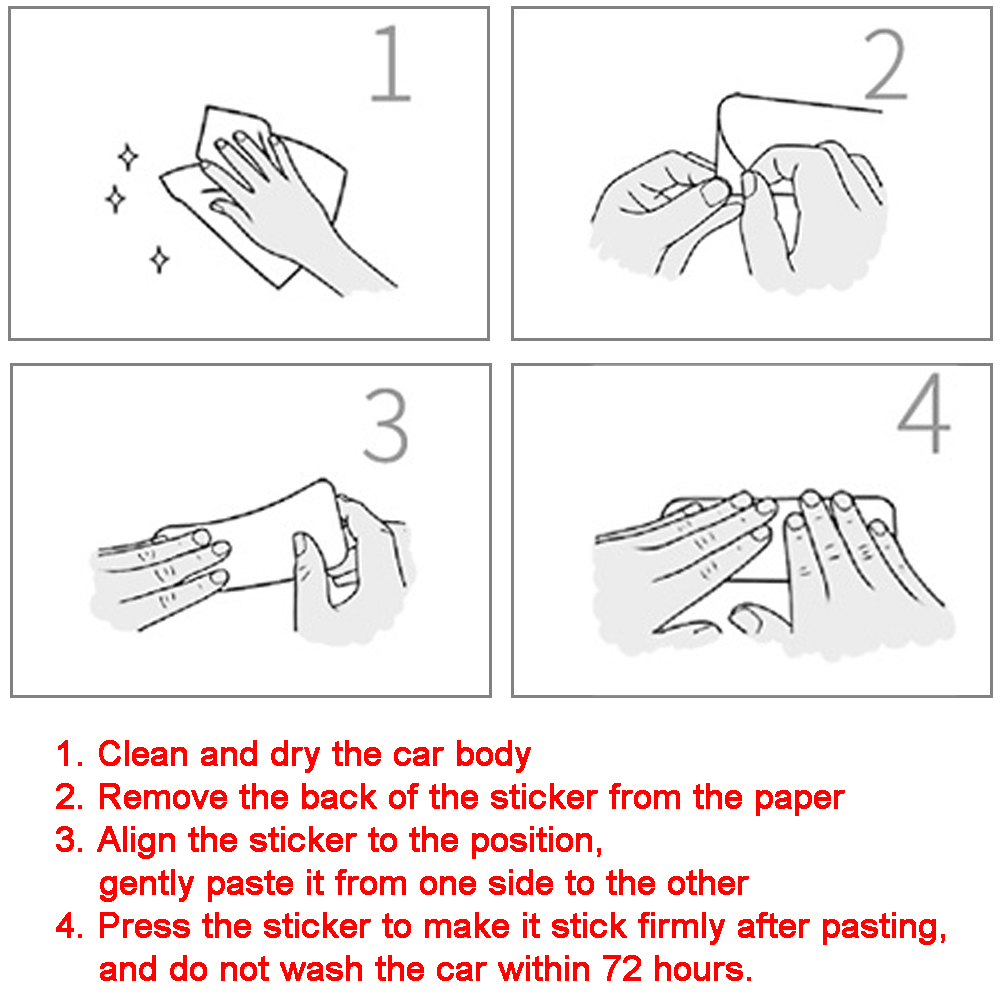 1

2

3

4

1. Clean and dry the car body
2. Remove the back of the sticker from the paper
3. Align the sticker to the position, gently paste it from one side to the other
4. Press the sticker to make it stick firmly after pasting, and do not wash the car within 72 hours.