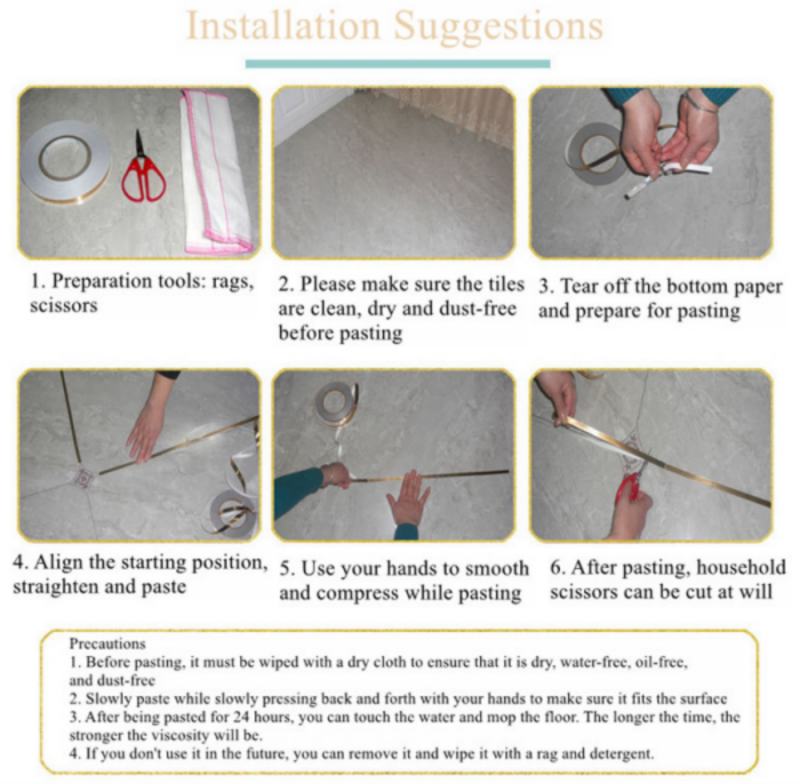 Installation Suggestions

1. Preparation tools: rags, scissors

2. Please make sure the tiles are clean, dry and dust-free before pasting

3. Tear off the bottom paper and prepare for pasting

4. Align the starting position, straighten and paste

5. Use your hands to smooth and compress while pasting

6. After pasting, household scissors can be cut at will

Precautions
1. Before pasting, it must be wiped with a dry cloth to ensure that it is dry, water-free, oil-free, and dust-free
2. Slowly paste while slowly pressing back and forth with your hands to make sure it fits the surface
3. After being pasted for 24 hours, you can touch the water and mop the floor. The longer the time, the stronger the viscosity will be.
4. If you don't use it in the future, you can remove it and wipe it with a rag and detergent.