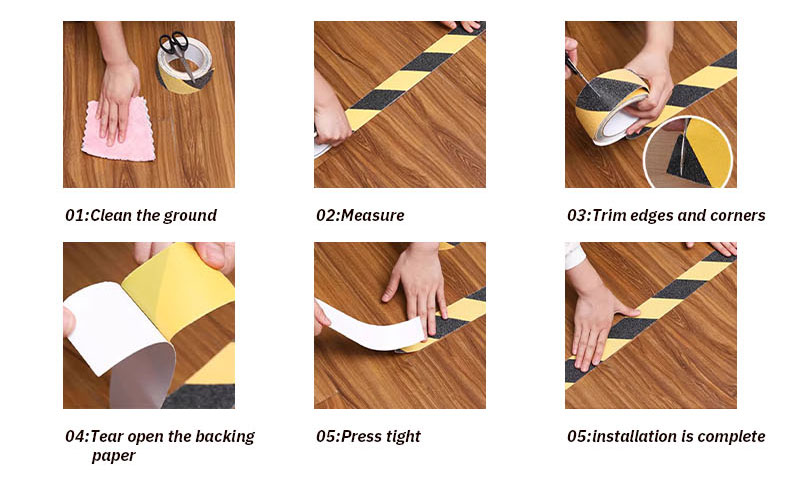 01:Clean the ground

02:Measure

03:Trim edges and corners

04:Tear open the backing paper

05:Press tight

05:installation is complete