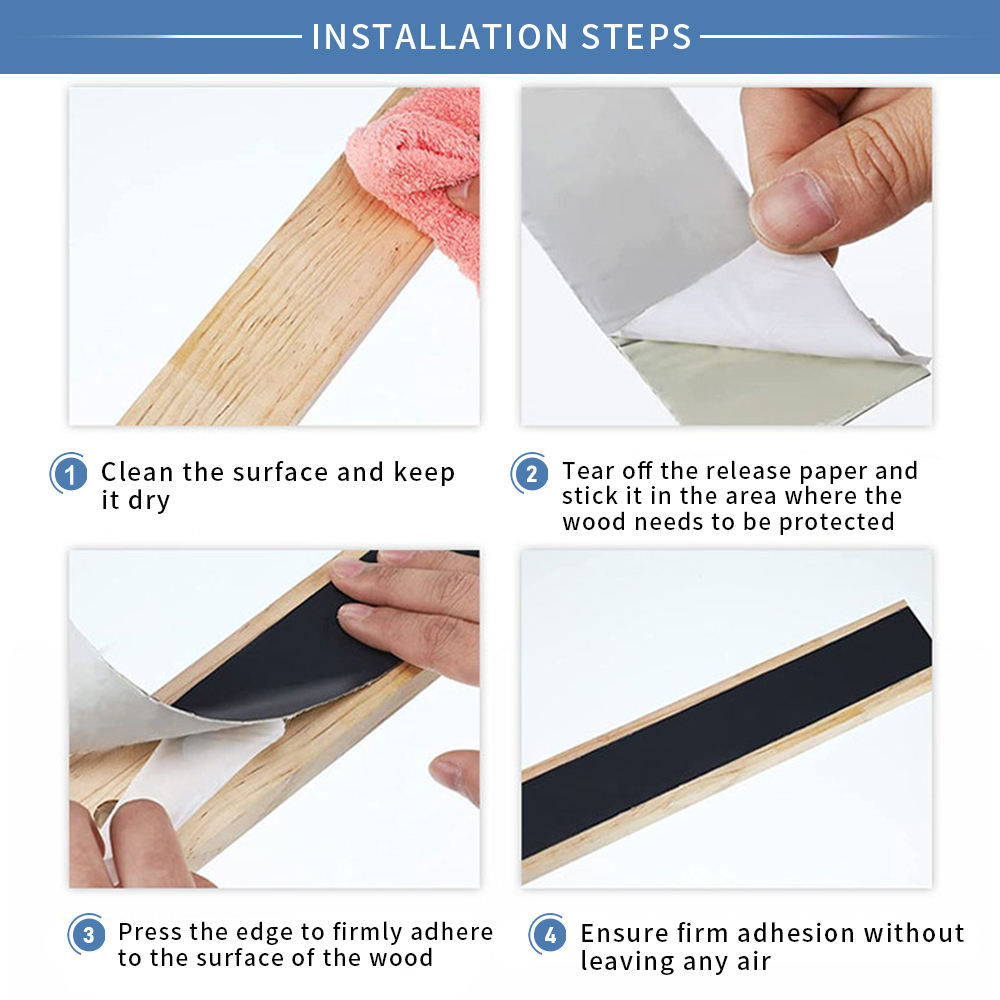 INSTALLATION STEPS

1 Clean the surface and keep it dry

2 Tear off the release paper and stick it in the area where the wood needs to be protected

3 Press the edge to firmly adhere to the surface of the wood

4 Ensure firm adhesion without leaving any air