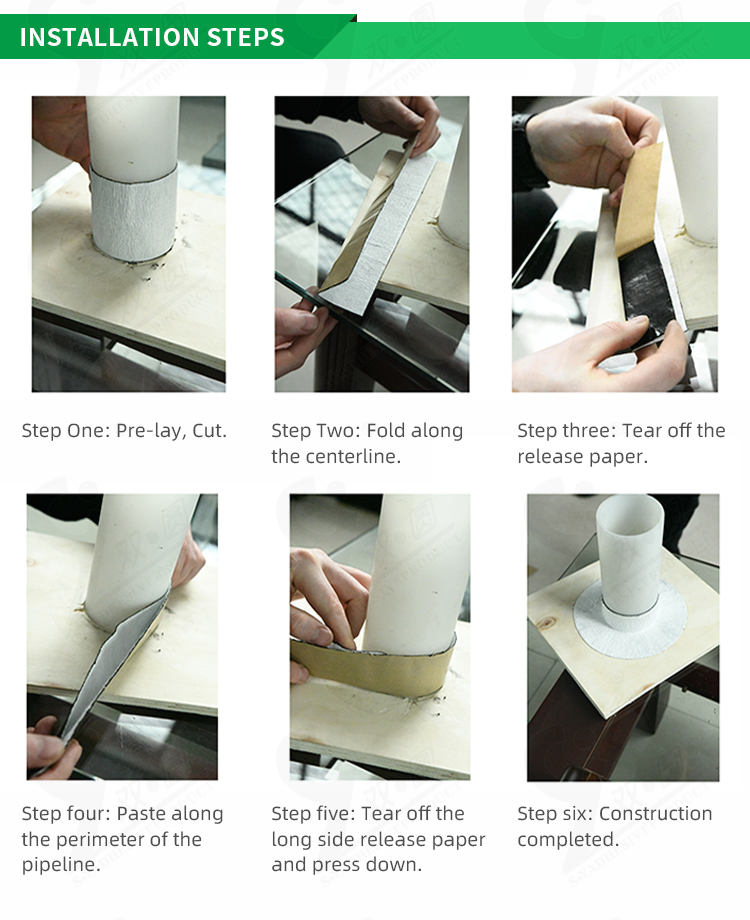 INSTALLATION STEPS

Step One: Pre-lay, Cut.

Step Two: Fold along the centerline.

Step three: Tear off the release paper.

Step four: Paste along the perimeter of the pipeline.

Step five: Tear off the long side release paper and press down.

Step six: Construction completed.