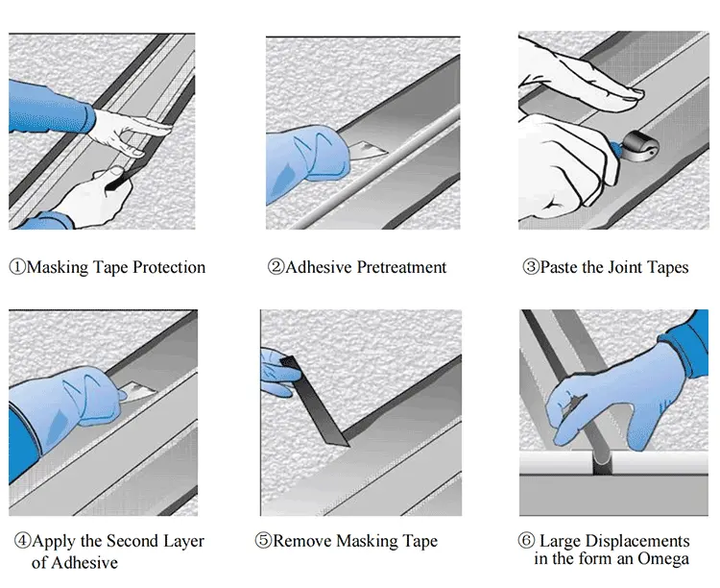 ①Masking Tape Protection

②Adhesive Pretreatment

③Paste the Joint Tapes

④Apply the Second Layer of Adhesive

⑤Remove Masking Tape

⑥ Large Displacements in the form an Omega