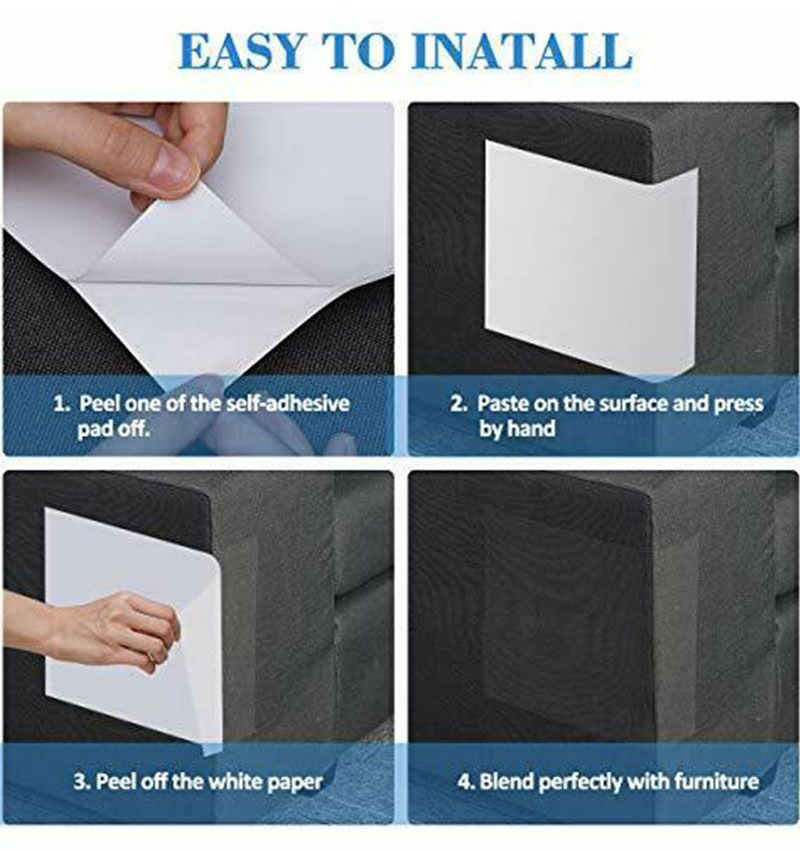 EASY TO INATALL

1. Peel one of the self-adhesive pad off.

2. Paste on the surface and press by hand

3. Peel off the white paper

4. Blend perfectly with furniture