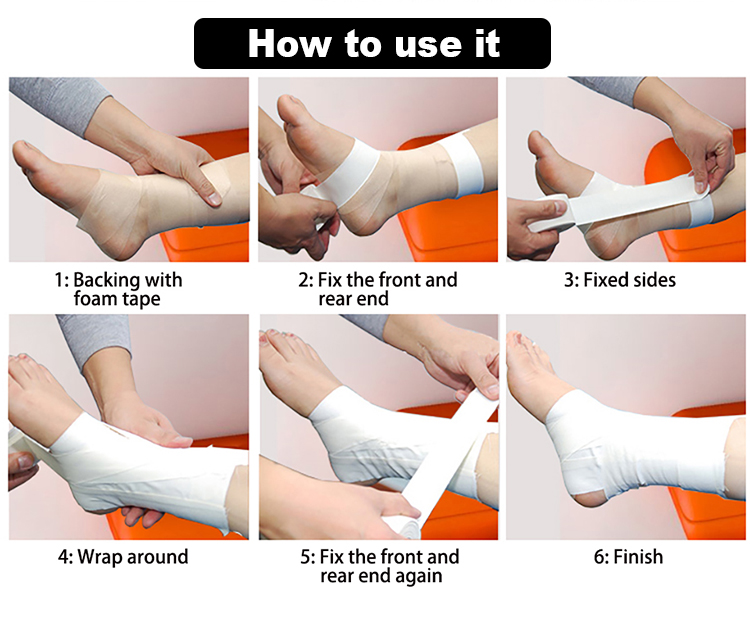 How to use it

1: Backing with foam tape

2: Fix the front and rear end

3: Fixed sides

4: Wrap around

5: Fix the front and rear end again

6: Finish