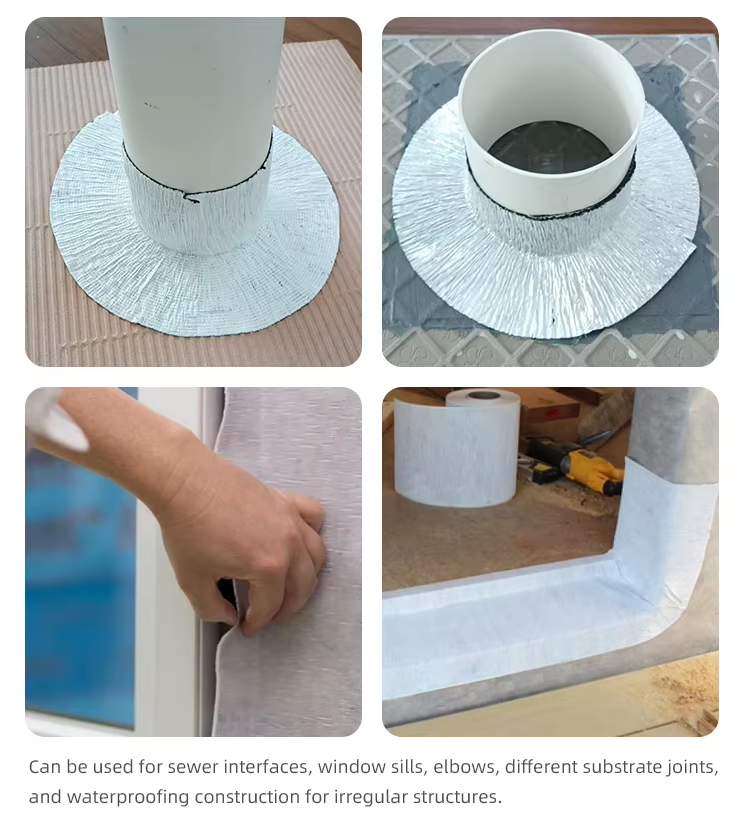 Can be used for sewer interfaces, window sills, elbows, different substrate joints, and waterproofing construction for irregular structures.