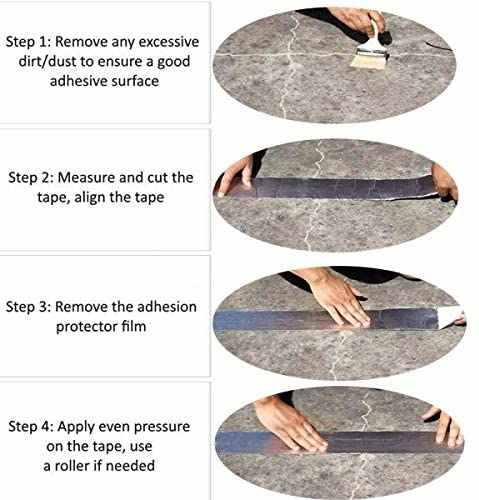 Step 1: Remove any excessive dirt/dust to ensure a good adhesive surface

Step 2: Measure and cut the tape, align the tape

Step 3: Remove the adhesion protector film

Step 4: Apply even pressure on the tape, use a roller if needed