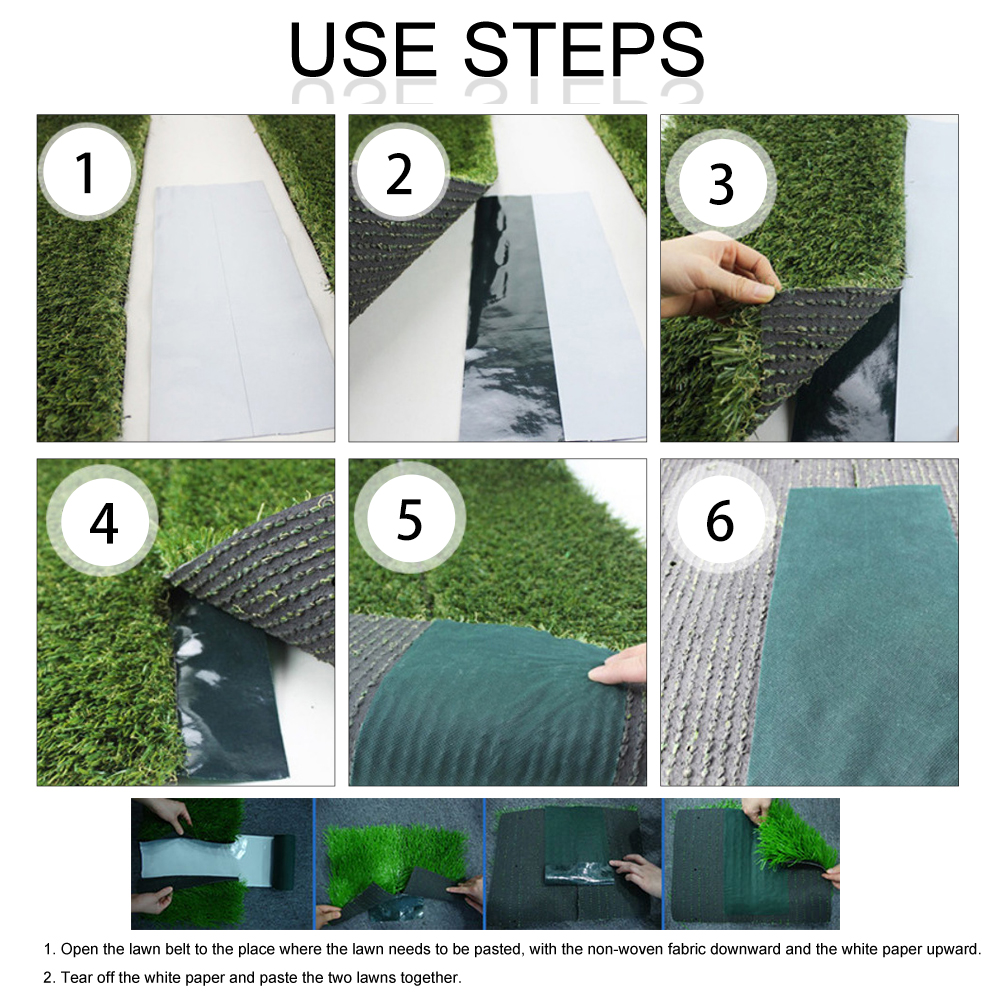 USE STEPS

1

2

3

4

5

6

1. Open the lawn belt to the place where the lawn needs to be pasted, with the non-woven fabric downward and the white paper upward.

2. Tear off the white paper and paste the two lawns together.